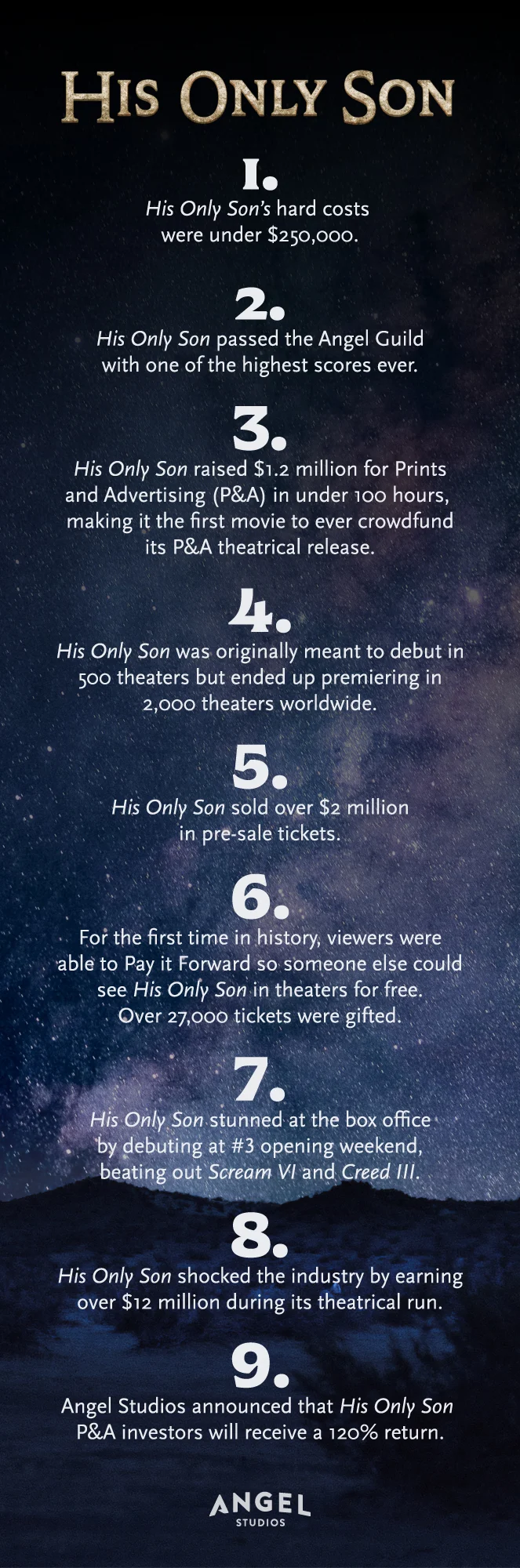 HIS ONLY SON

1.

His Only Son's hard costs were under $250,000.

2.

His Only Son passed the Angel Guild with one of the highest scores ever.

3.

His Only Son raised $1.2 million for Prints and Advertising (P&A) in under 100 hours, making it the first movie to ever crowdfund its P&A theatrical release.

4.

His Only Son was originally meant to debut in 500 theaters but ended up premiering in 2,000 theaters worldwide.

5.

His Only Son sold over $2 million in pre-sale tickets.

6.

For the first time in history, viewers were able to Pay it Forward so someone else could see His Only Son in theaters for free. Over 27,000 tickets were gifted.

7.

His Only Son stunned at the box office by debuting at #3 opening weekend, beating out Scream VI and Creed III.

8.

His Only Son shocked the industry by earning over $12 million during its theatrical run.

9.

Angel Studios announced that His Only Son P&A investors will receive a 120% return.

ANGEL
STUDIOS